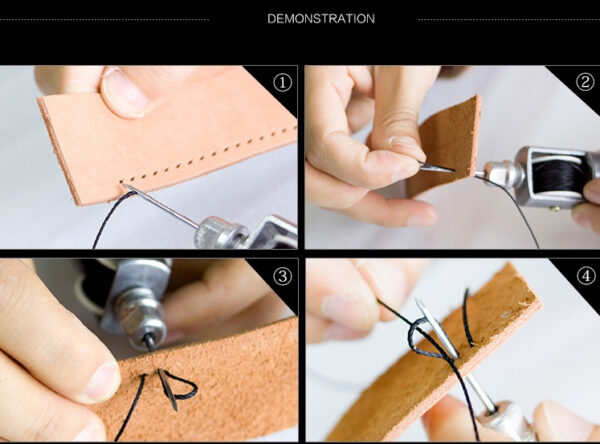 DEMONSTRATION

①

②

③

④